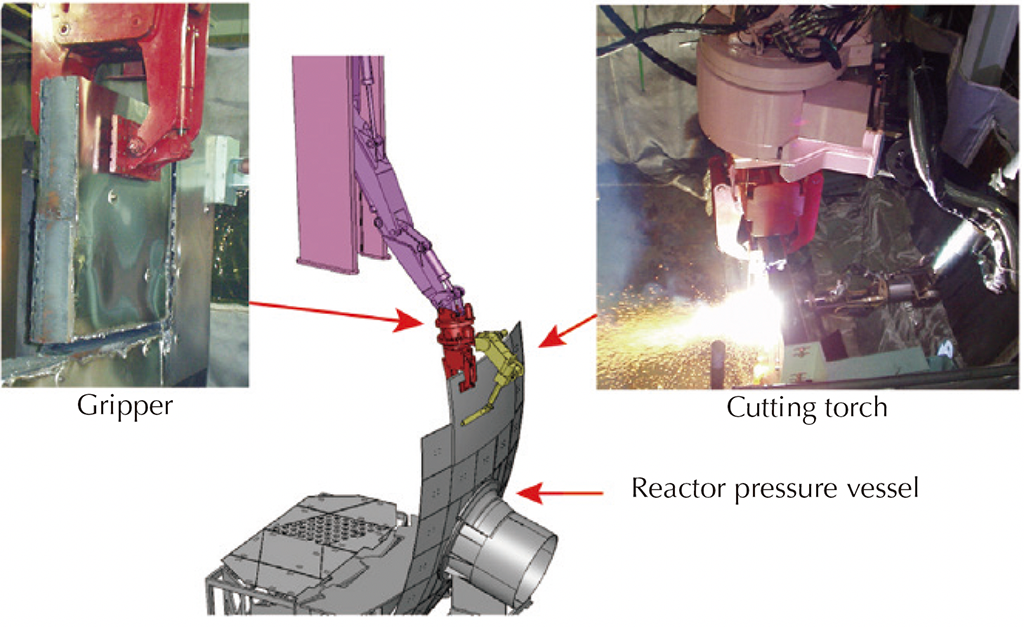 Gripper

Cutting torch

Reactor pressure vessel